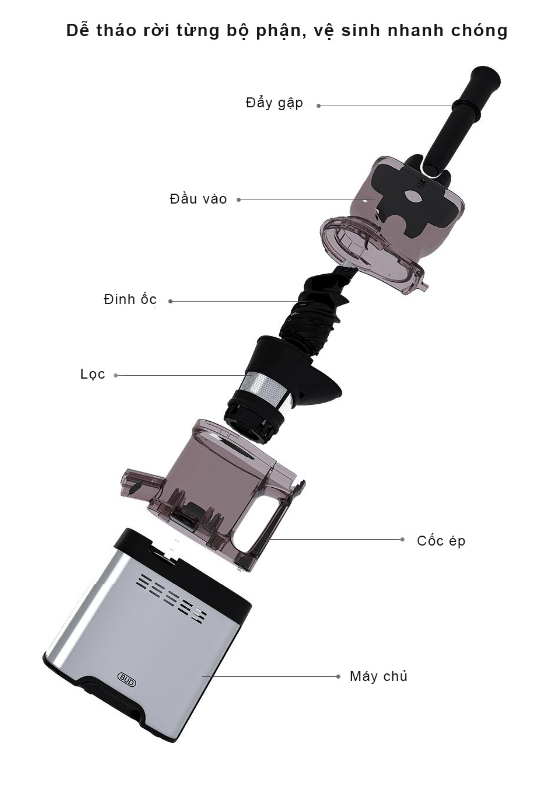 Dễ tháo rời từng bộ phận, vệ sinh nhanh chóng

Đẩy gập

Đầu vào

Đinh ốc

Lọc

Cốc ép

Máy chủ

BUD