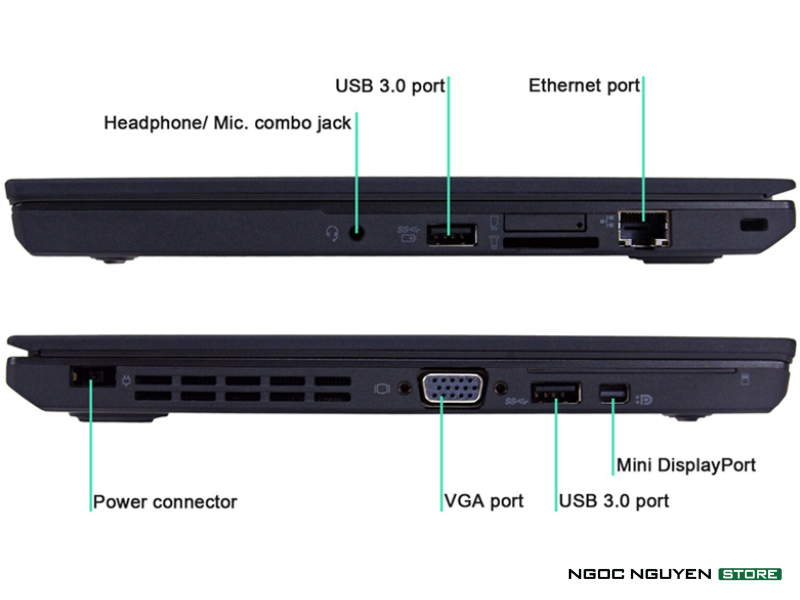 USB 3.0 port
Ethernet port
Headphone/ Mic. combo jack

Mini DisplayPort
Power connector
VGA port
USB 3.0 port

NGOC NGUYEN STORE