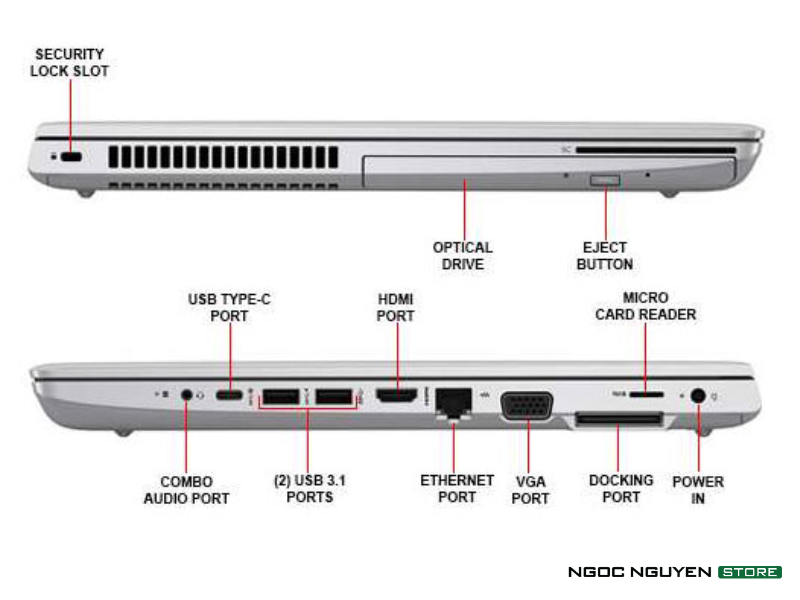 SECURITY LOCK SLOT

OPTICAL DRIVE

EJECT BUTTON

USB TYPE-C PORT

HDMI PORT

MICRO CARD READER

COMBO AUDIO PORT

(2) USB 3.1 PORTS

ETHERNET PORT

VGA PORT

DOCKING PORT

POWER IN

NGOC NGUYEN STORE