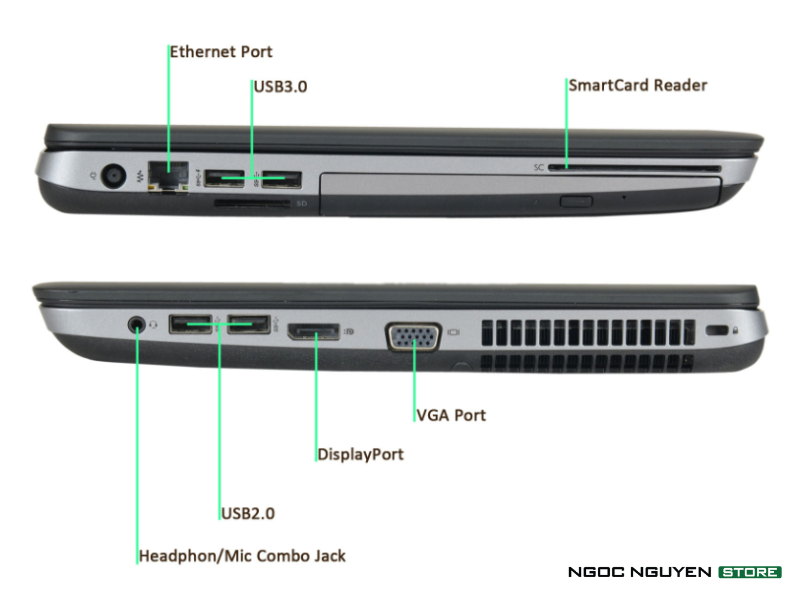 Ethernet Port

USB3.0

SmartCard Reader

SC

SD

VGA Port

DisplayPort

USB2.0

Headphon/Mic Combo Jack

NGOC NGUYEN STORE